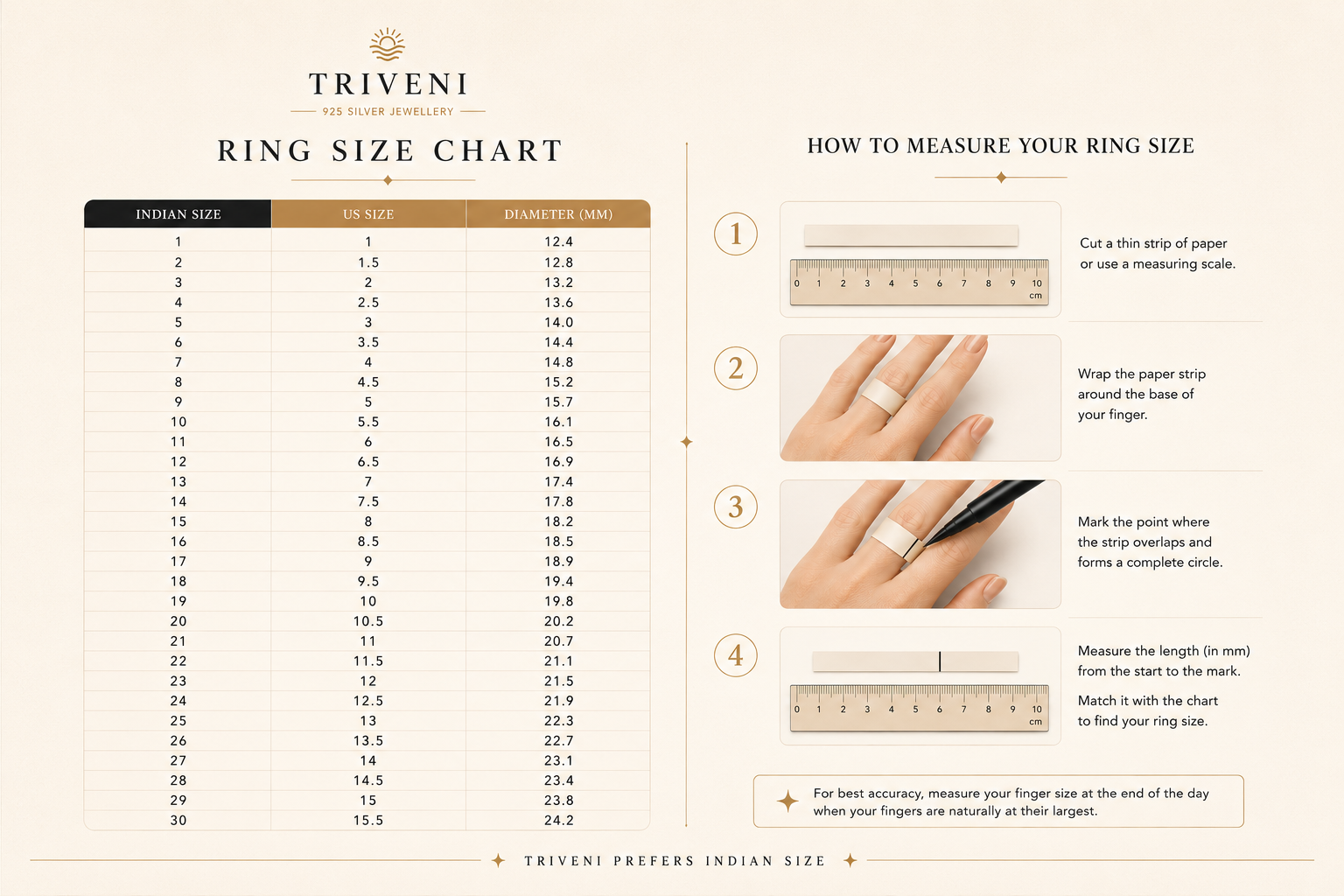 TRIVENI
925 SILVER JEWELLERY

RING SIZE CHART

| INDIAN SIZE | US SIZE | DIAMETER (MM) |
|---|---|---|
| 1 | 1 | 12.4 |
| 2 | 1.5 | 12.8 |
| 3 | 2 | 13.2 |
| 4 | 2.5 | 13.6 |
| 5 | 3 | 14.0 |
| 6 | 3.5 | 14.4 |
| 7 | 4 | 14.8 |
| 8 | 4.5 | 15.2 |
| 9 | 5 | 15.7 |
| 10 | 5.5 | 16.1 |
| 11 | 6 | 16.5 |
| 12 | 6.5 | 16.9 |
| 13 | 7 | 17.4 |
| 14 | 7.5 | 17.8 |
| 15 | 8 | 18.2 |
| 16 | 8.5 | 18.5 |
| 17 | 9 | 18.9 |
| 18 | 9.5 | 19.4 |
| 19 | 10 | 19.8 |
| 20 | 10.5 | 20.2 |
| 21 | 11 | 20.7 |
| 22 | 11.5 | 21.1 |
| 23 | 12 | 21.5 |
| 24 | 12.5 | 21.9 |
| 25 | 13 | 22.3 |
| 26 | 13.5 | 22.7 |
| 27 | 14 | 23.1 |
| 28 | 14.5 | 23.4 |
| 29 | 15 | 23.8 |
| 30 | 15.5 | 24.2 |

HOW TO MEASURE YOUR RING SIZE

1
0 1 2 3 4 5 6 7 8 9 10 cm
Cut a thin strip of paper or use a measuring scale.

2
Wrap the paper strip around the base of your finger.

3
Mark the point where the strip overlaps and forms a complete circle.

4
0 1 2 3 4 5 6 7 8 9 10 cm
Measure the length (in mm) from the start to the mark.

Match it with the chart to find your ring size.

For best accuracy, measure your finger size at the end of the day when your fingers are naturally at their largest.

TRIVENI PREFERS INDIAN SIZE